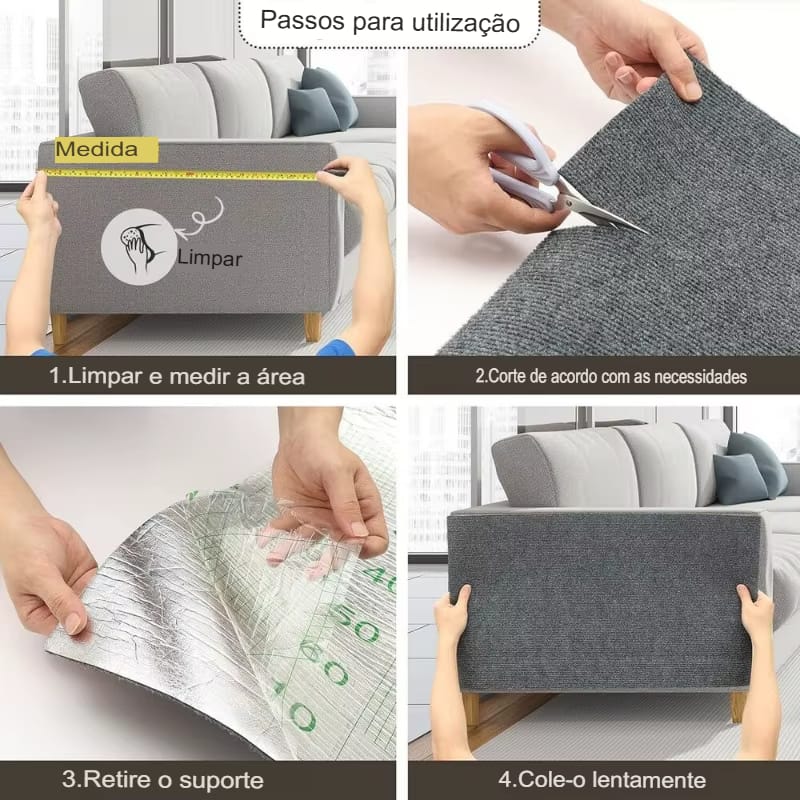 Passos para utilização

Medida

Limpar

1.Limpar e medir a área

2.Corte de acordo com as necessidades

40
50
60
10

3.Retire o suporte

4.Cole-o lentamente