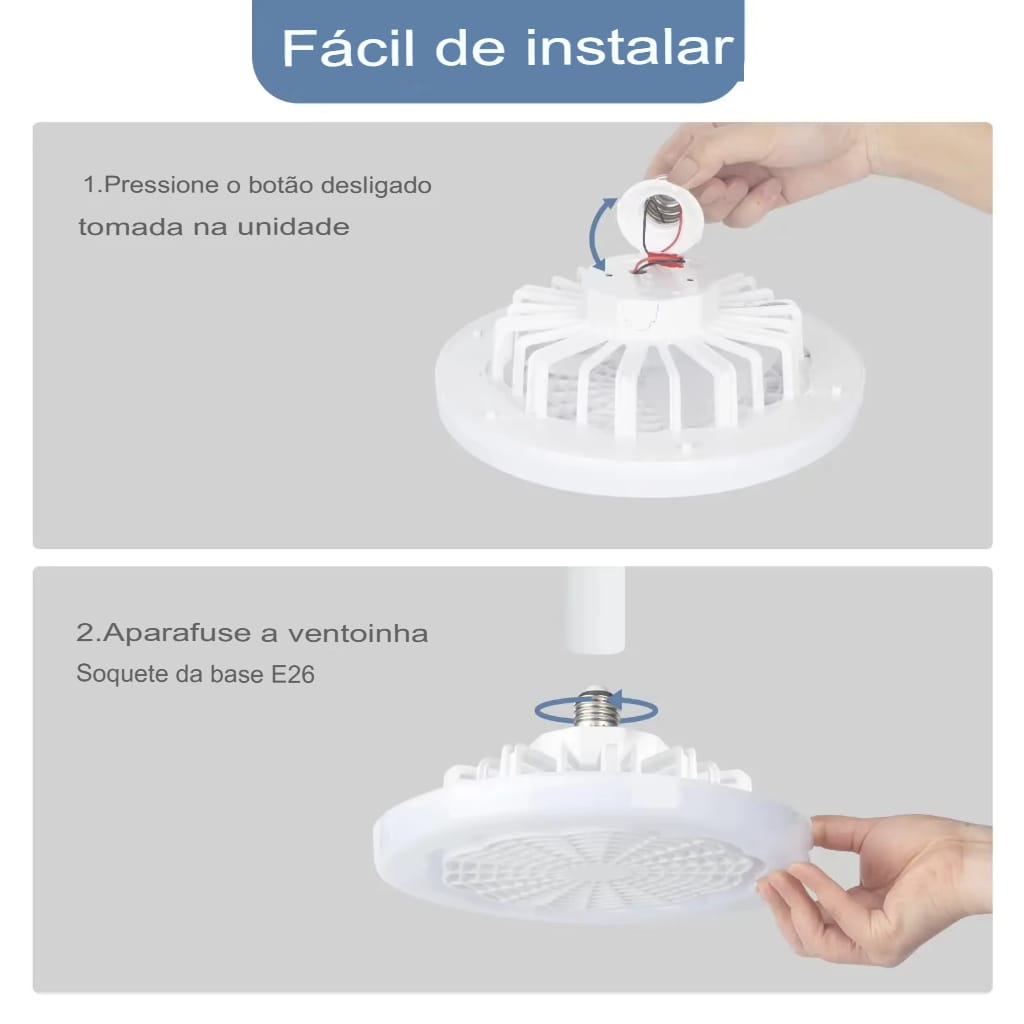 Fácil de instalar

1.Pressione o botão desligado tomada na unidade

2.Aparafuse a ventoinha
Soquete da base E26